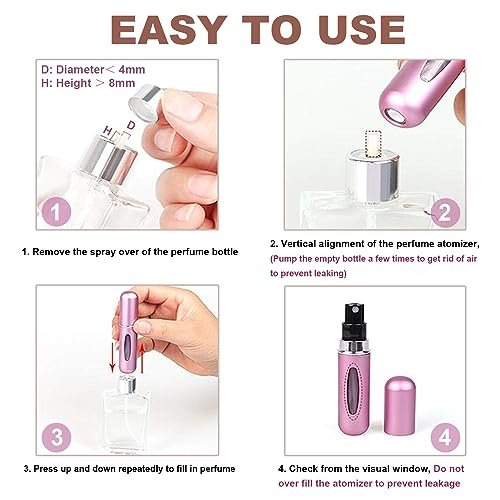 EASY TO USE

D: Diameter < 4mm
H: Height > 8mm

H D

1

1. Remove the spray over of the perfume bottle

2

2. Vertical alignment of the perfume atomizer, (Pump the empty bottle a few times to get rid of air to prevent leaking)

3

3. Press up and down repeatedly to fill in perfume

4

4. Check from the visual window, Do not over fill the atomizer to prevent leakage